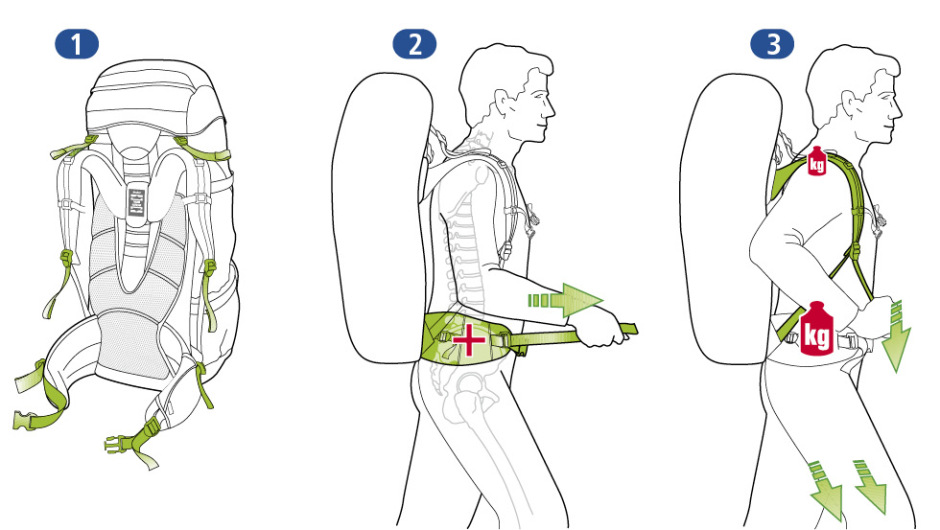 1

2

3

kg

kg